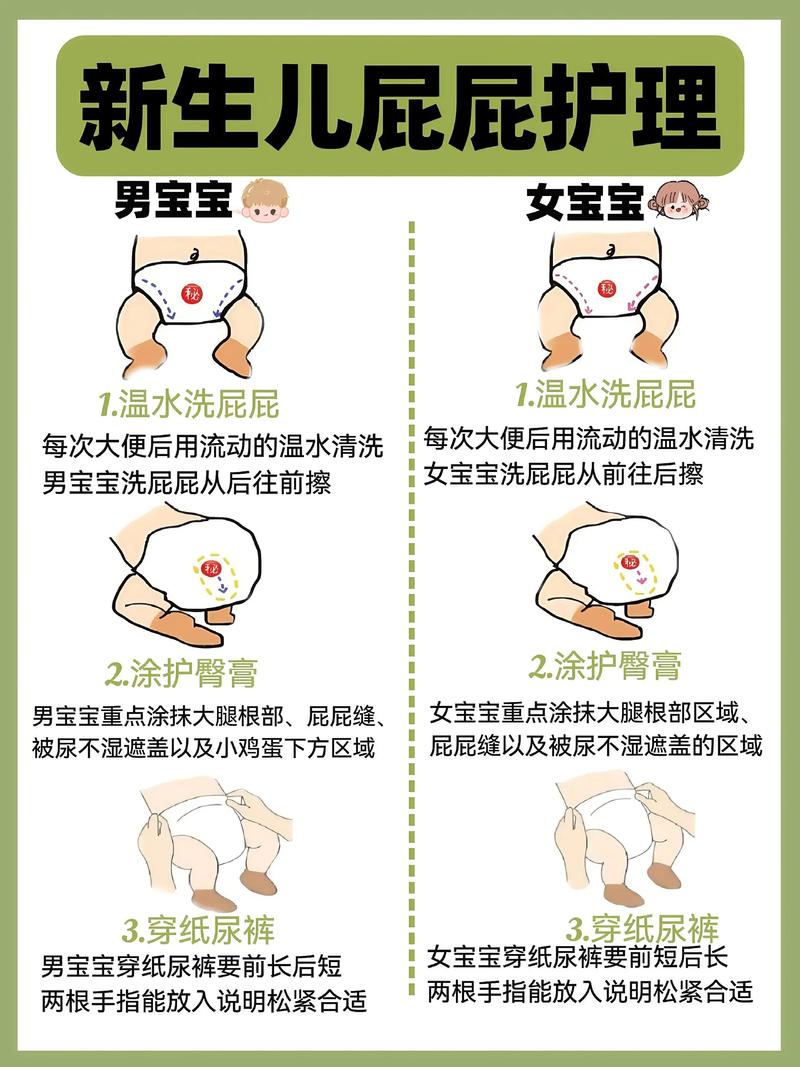 新生儿屁屁护理

男宝宝

秘

1.温水洗屁屁

每次大便后用流动的温水清洗
男宝宝洗屁屁从后往前擦

秘

2.涂护臀膏

男宝宝重点涂抹大腿根部、屁屁缝、被尿不湿遮盖以及小鸡蛋下方区域

3.穿纸尿裤

男宝宝穿纸尿裤要前长后短
两根手指能放入说明松紧合适

女宝宝

秘

1.温水洗屁屁

每次大便后用流动的温水清洗
女宝宝洗屁屁从前往后擦

秘

2.涂护臀膏

女宝宝重点涂抹大腿根部区域、屁屁缝以及被尿不湿遮盖的区域

3.穿纸尿裤

女宝宝穿纸尿裤要前短后长
两根手指能放入说明松紧合适